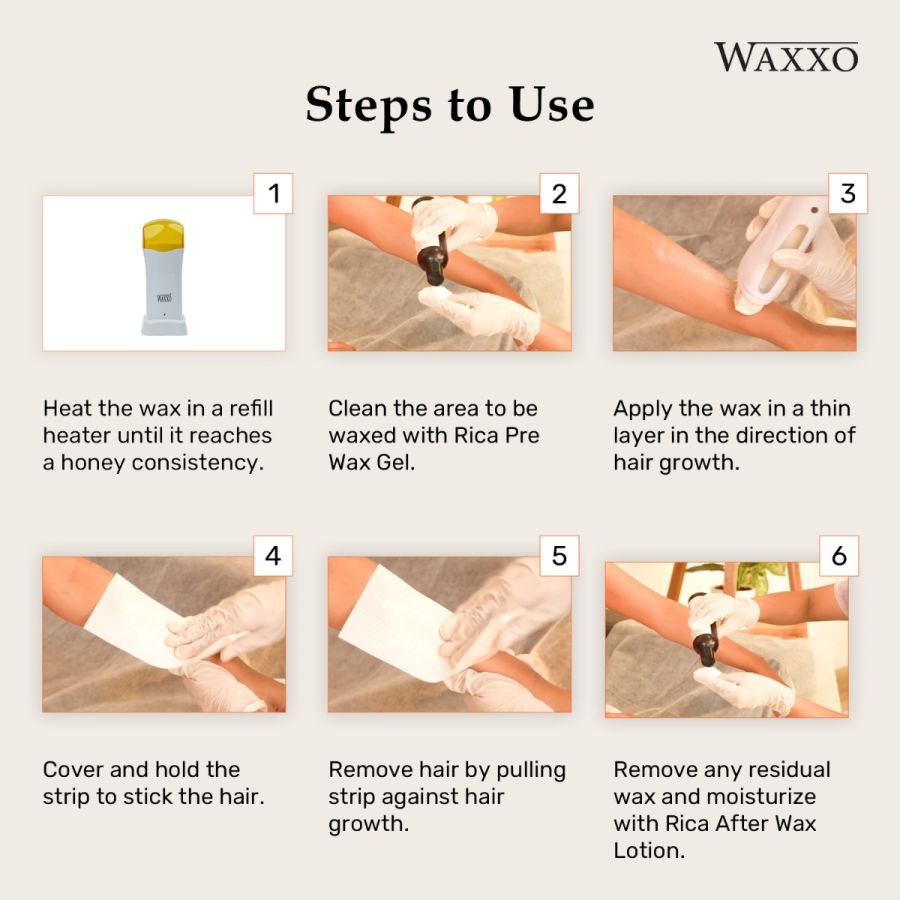 WAXXO

Steps to Use

1

WAXXO

Heat the wax in a refill heater until it reaches a honey consistency.

2

Clean the area to be waxed with Rica Pre Wax Gel.

3

Apply the wax in a thin layer in the direction of hair growth.

4

Cover and hold the strip to stick the hair.

5

Remove hair by pulling strip against hair growth.

6

Remove any residual wax and moisturize with Rica After Wax Lotion.