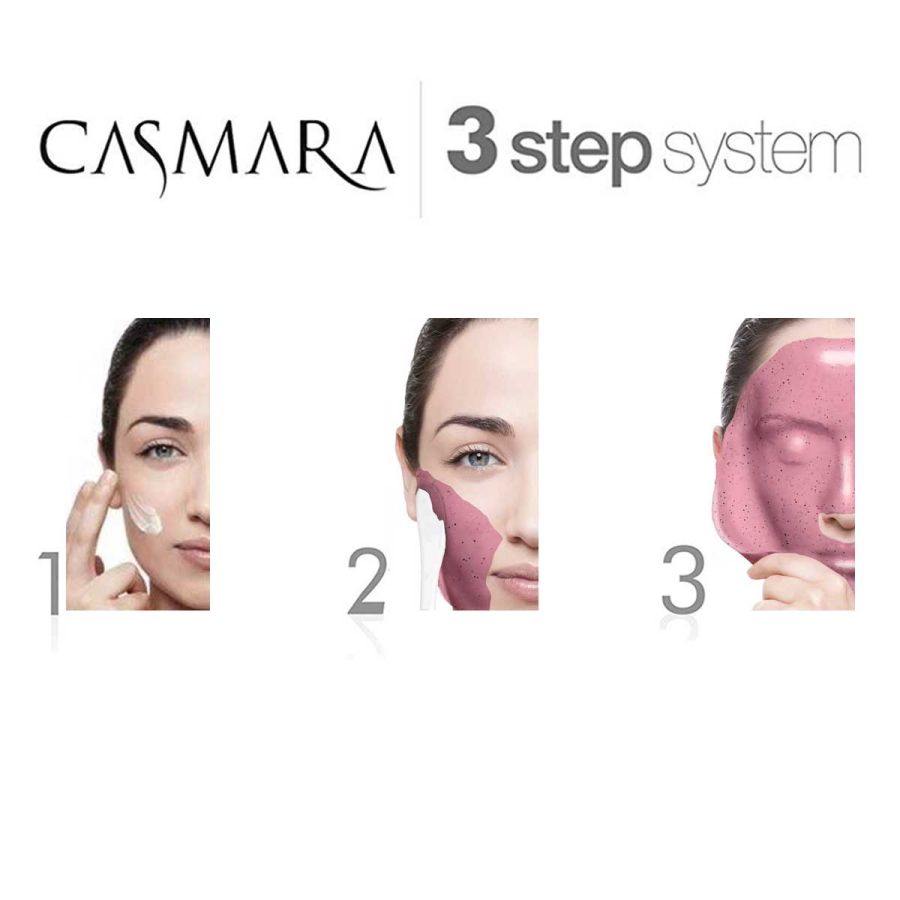 CASMARA
3 step system

1

2

3