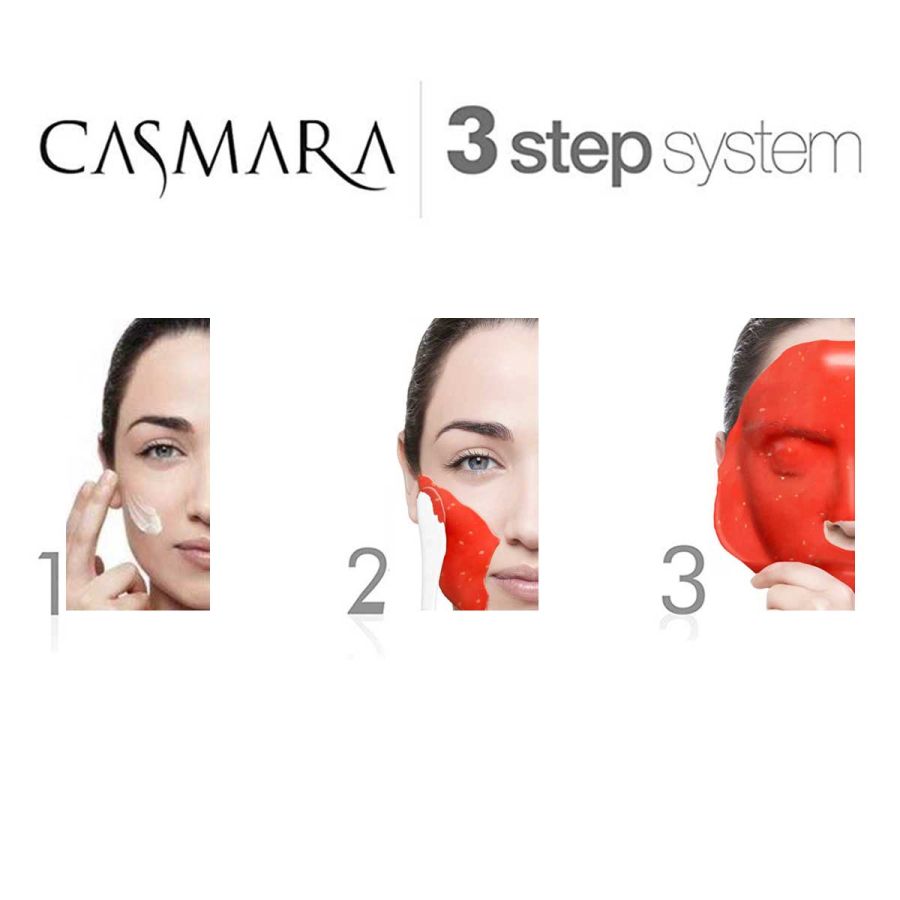 CASMARA
3 step system

1

2

3