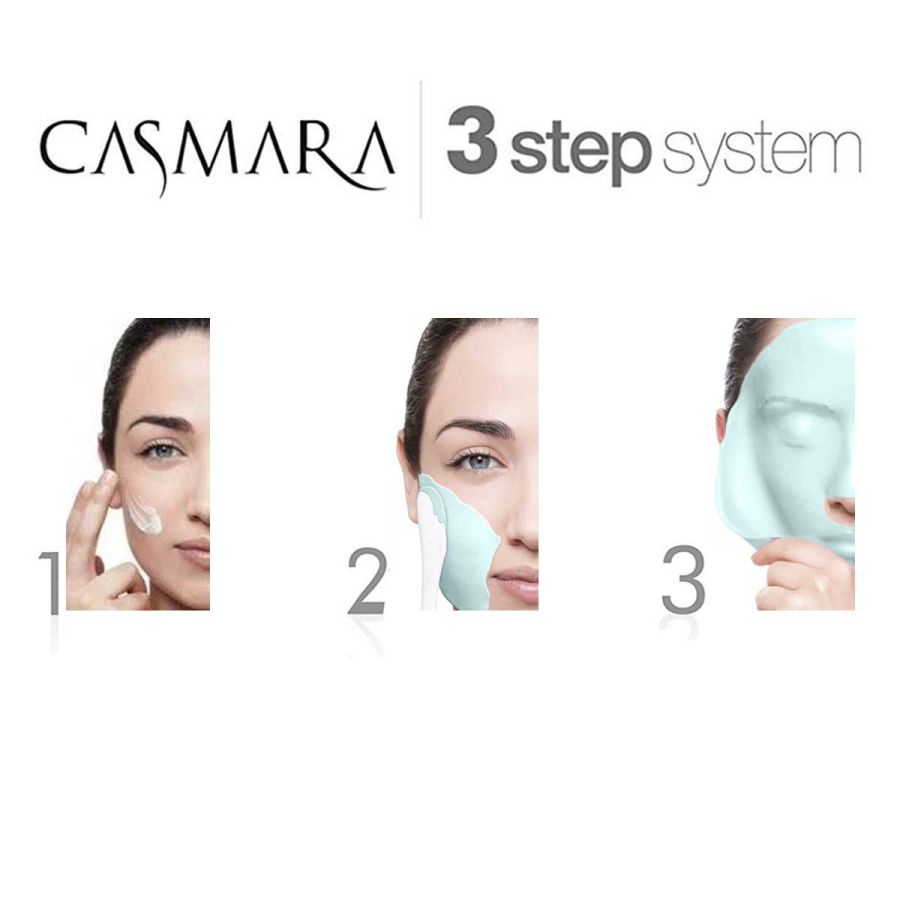 CASMARA
3 step system

1

2

3