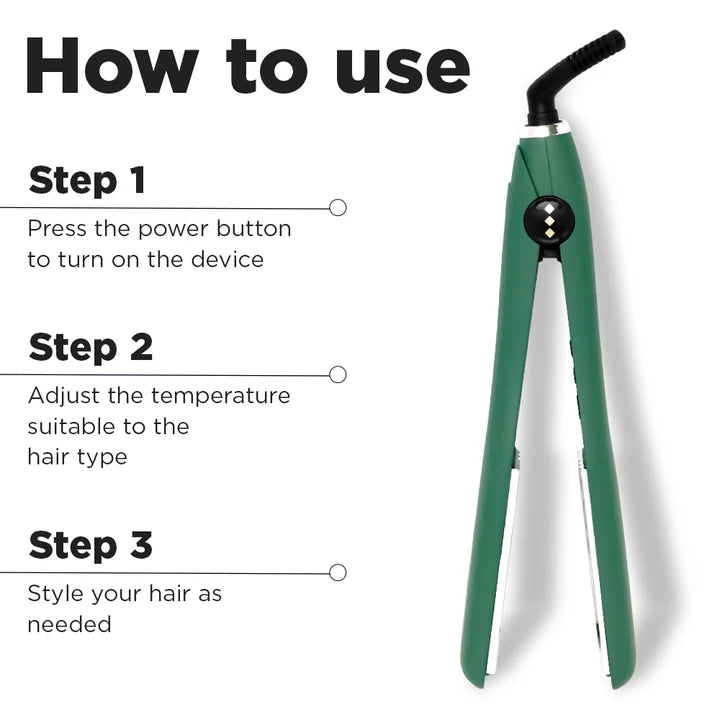 How to use

Step 1

Press the power button to turn on the device

Step 2

Adjust the temperature suitable to the hair type

Step 3

Style your hair as needed