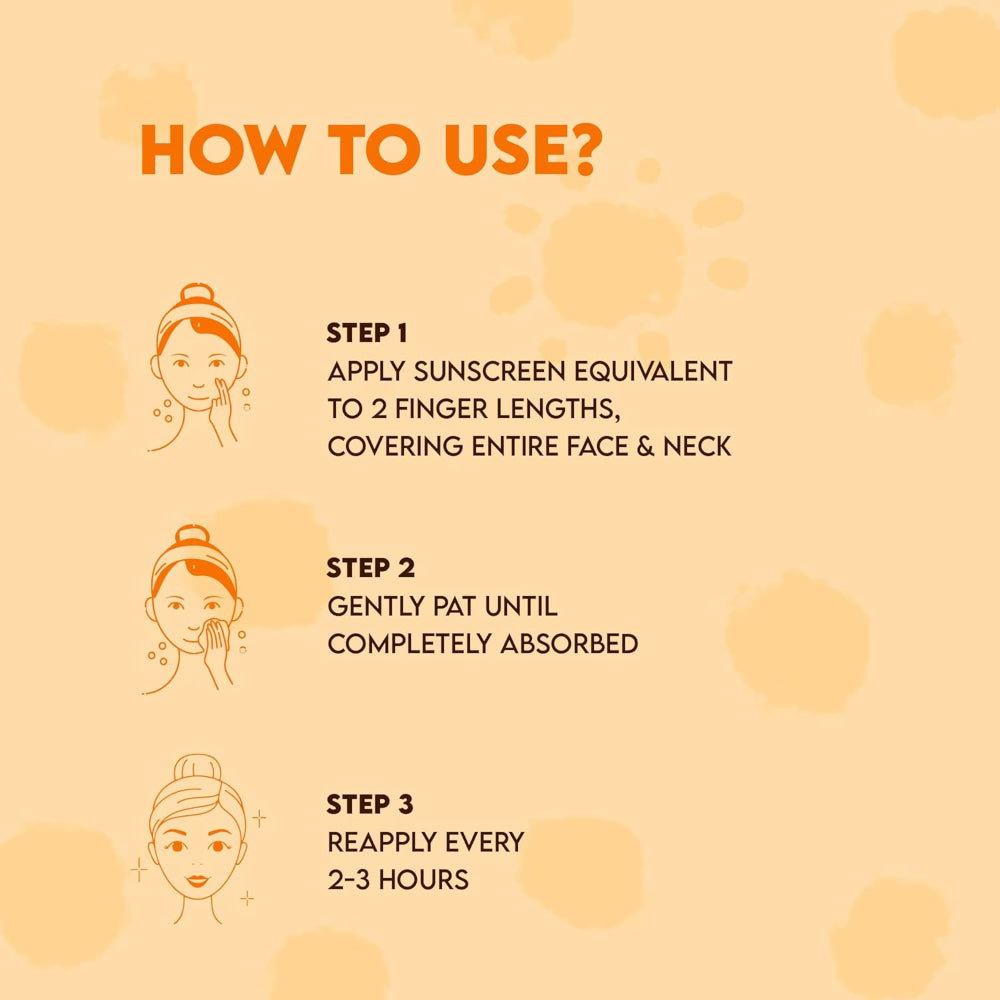 HOW TO USE?

STEP 1
APPLY SUNSCREEN EQUIVALENT TO 2 FINGER LENGTHS, COVERING ENTIRE FACE & NECK

STEP 2
GENTLY PAT UNTIL COMPLETELY ABSORBED

STEP 3
REAPPLY EVERY 2-3 HOURS