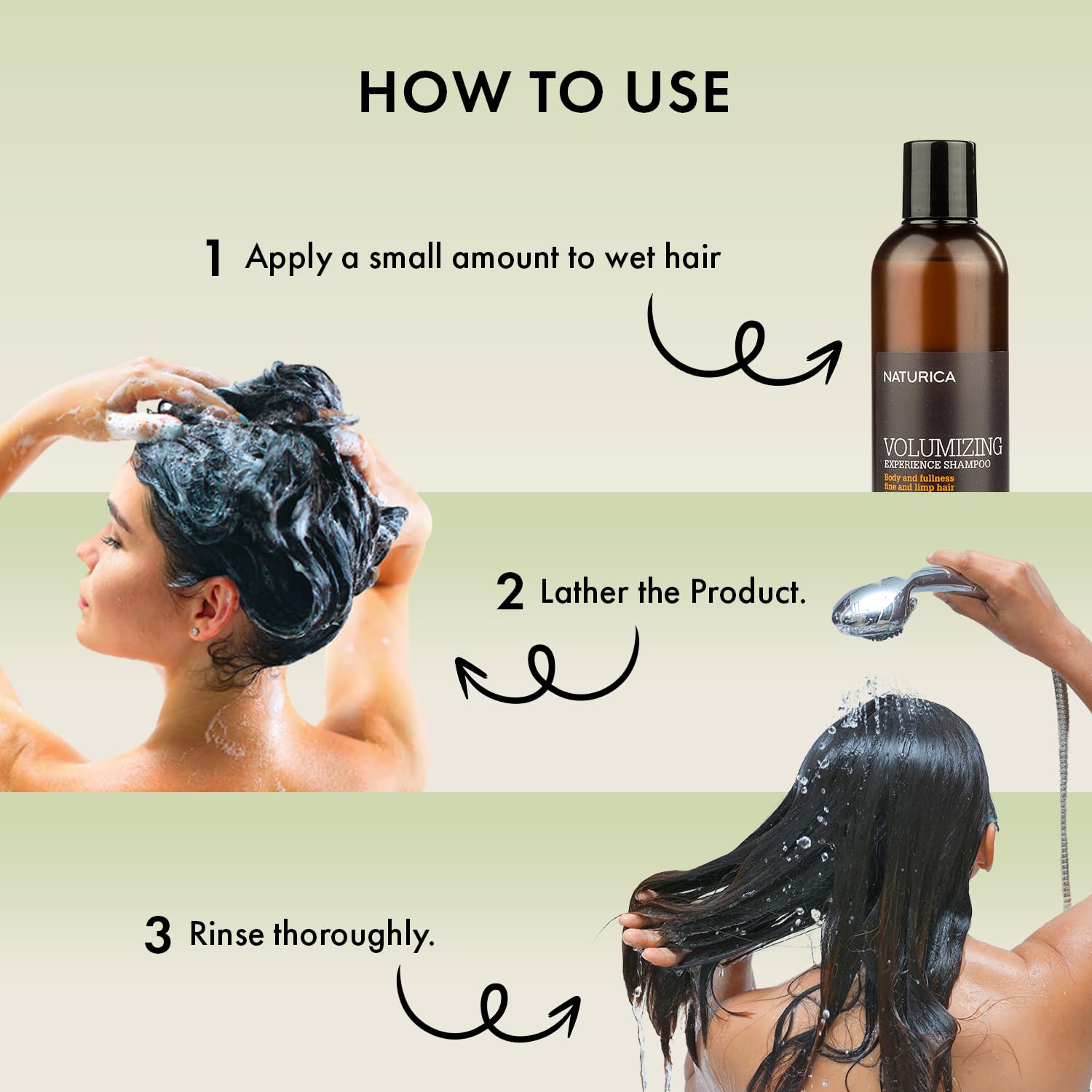 HOW TO USE

1 Apply a small amount to wet hair

NATURICA

VOLUMIZING
EXPERIENCE SHAMPOO
Body and fullness
fine and limp hair

2 Lather the Product.

3 Rinse thoroughly.