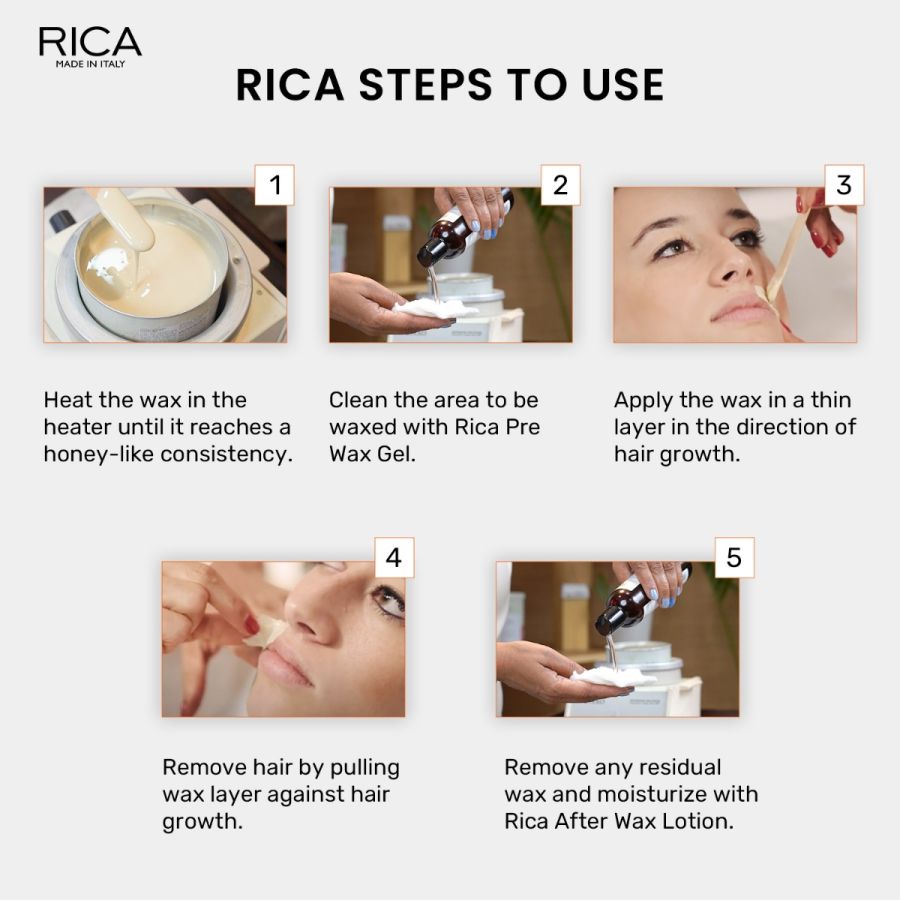 RICA
MADE IN ITALY

RICA STEPS TO USE

1

Heat the wax in the heater until it reaches a honey-like consistency.

2

Clean the area to be waxed with Rica Pre Wax Gel.

3

Apply the wax in a thin layer in the direction of hair growth.

4

Remove hair by pulling wax layer against hair growth.

5

Remove any residual wax and moisturize with Rica After Wax Lotion.