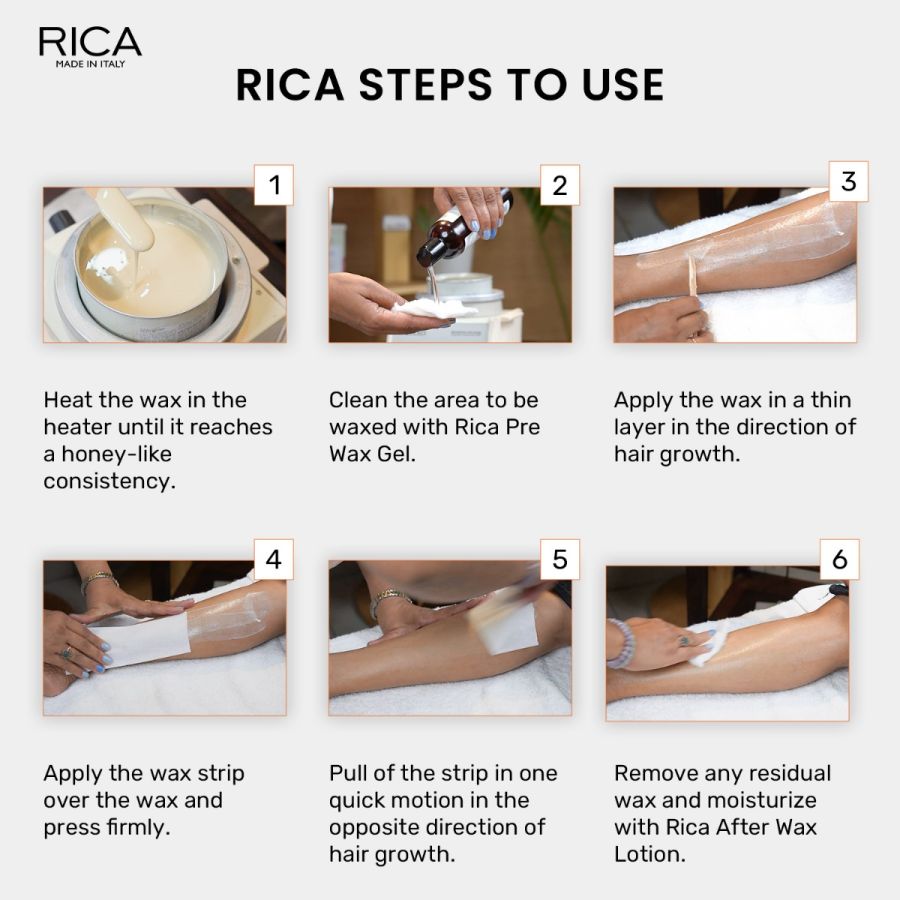 RICA
MADE IN ITALY

RICA STEPS TO USE

1

Heat the wax in the heater until it reaches a honey-like consistency.

2

Clean the area to be waxed with Rica Pre Wax Gel.

3

Apply the wax in a thin layer in the direction of hair growth.

4

Apply the wax strip over the wax and press firmly.

5

Pull of the strip in one quick motion in the opposite direction of hair growth.

6

Remove any residual wax and moisturize with Rica After Wax Lotion.