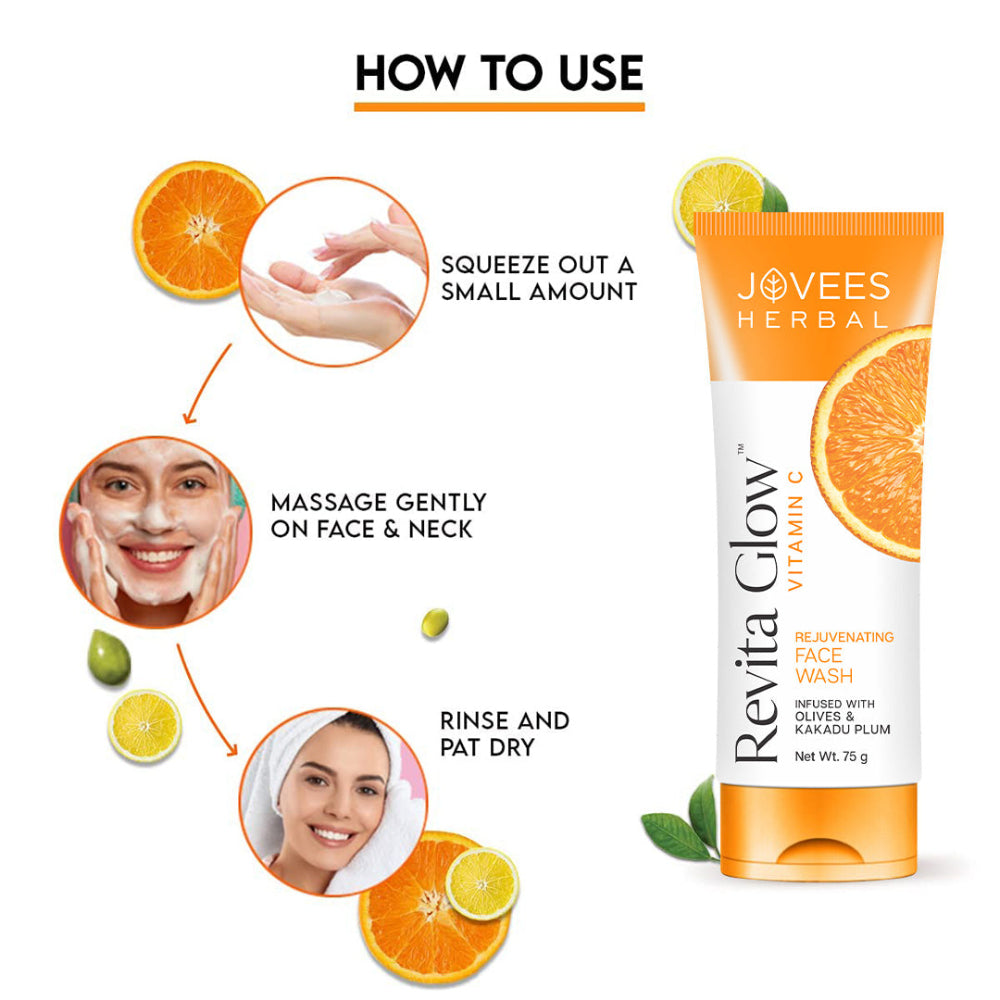 HOW TO USE

SQUEEZE OUT A SMALL AMOUNT

MASSAGE GENTLY ON FACE & NECK

RINSE AND PAT DRY

JOVEES HERBAL

Revita Glow™
VITAMIN C

REJUVENATING FACE WASH

INFUSED WITH OLIVES & KAKADU PLUM

Net Wt. 75 g