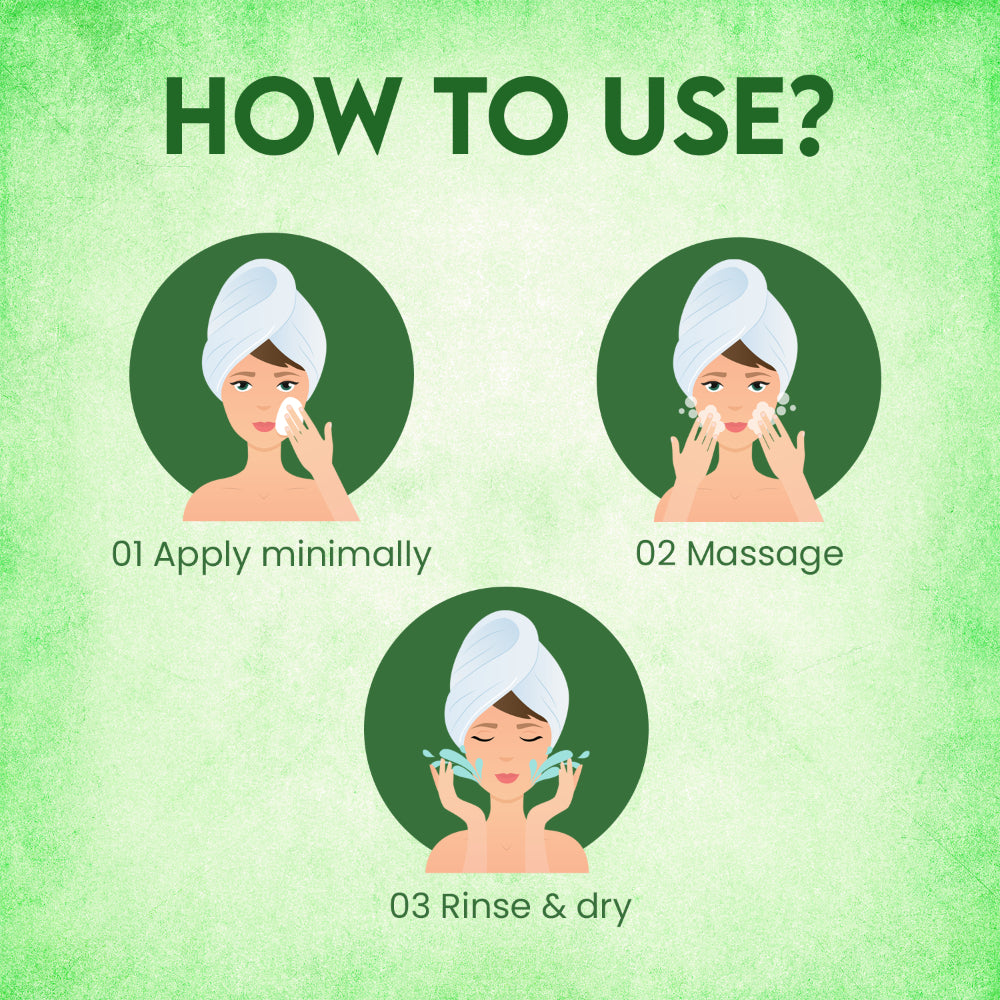 HOW TO USE?

01 Apply minimally

02 Massage

03 Rinse & dry