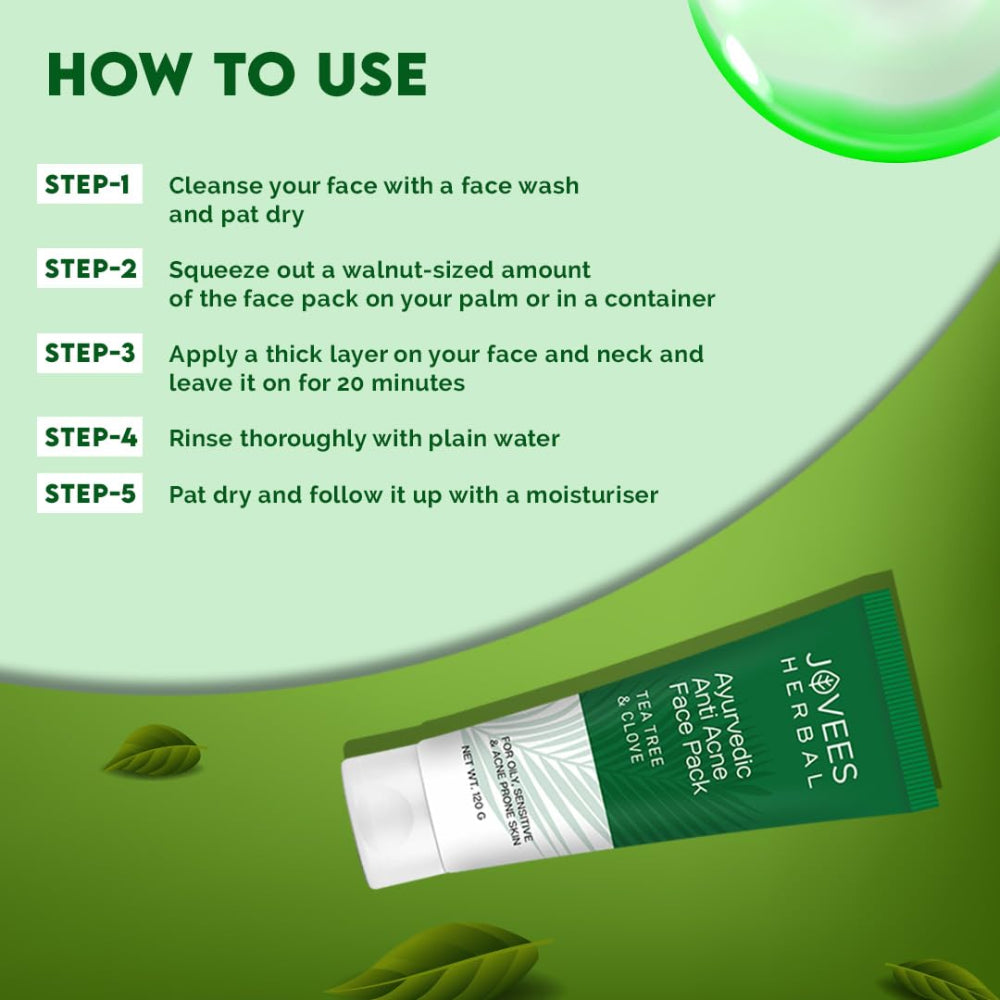 HOW TO USE

STEP-1 Cleanse your face with a face wash and pat dry

STEP-2 Squeeze out a walnut-sized amount of the face pack on your palm or in a container

STEP-3 Apply a thick layer on your face and neck and leave it on for 20 minutes

STEP-4 Rinse thoroughly with plain water

STEP-5 Pat dry and follow it up with a moisturiser

JOVEES HERBAL
Ayurvedic Anti Acne Face Pack
TEA TREE & CLOVE
FOR OILY, SENSITIVE & ACNE PRONE SKIN
NET WT. 120 G