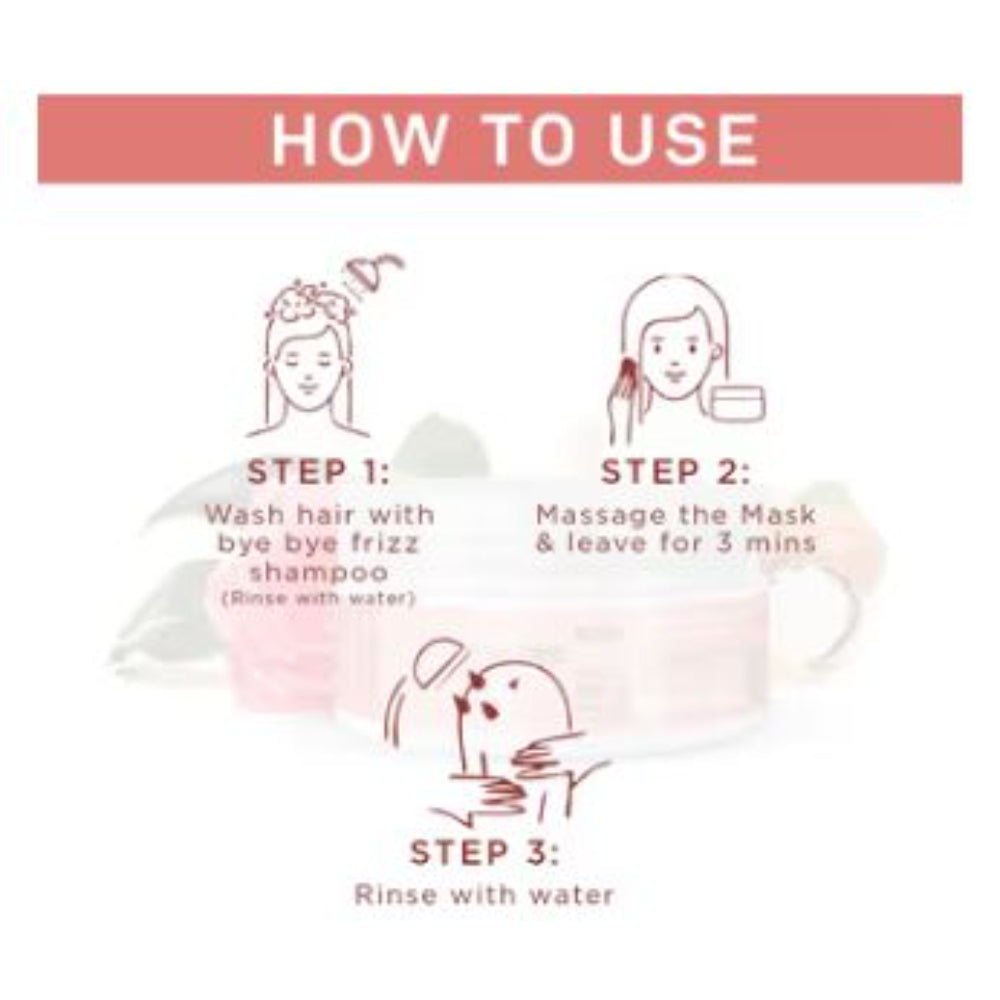 HOW TO USE

STEP 1:
Wash hair with bye bye frizz shampoo
(Rinse with water)

STEP 2:
Massage the Mask & leave for 3 mins

STEP 3:
Rinse with water