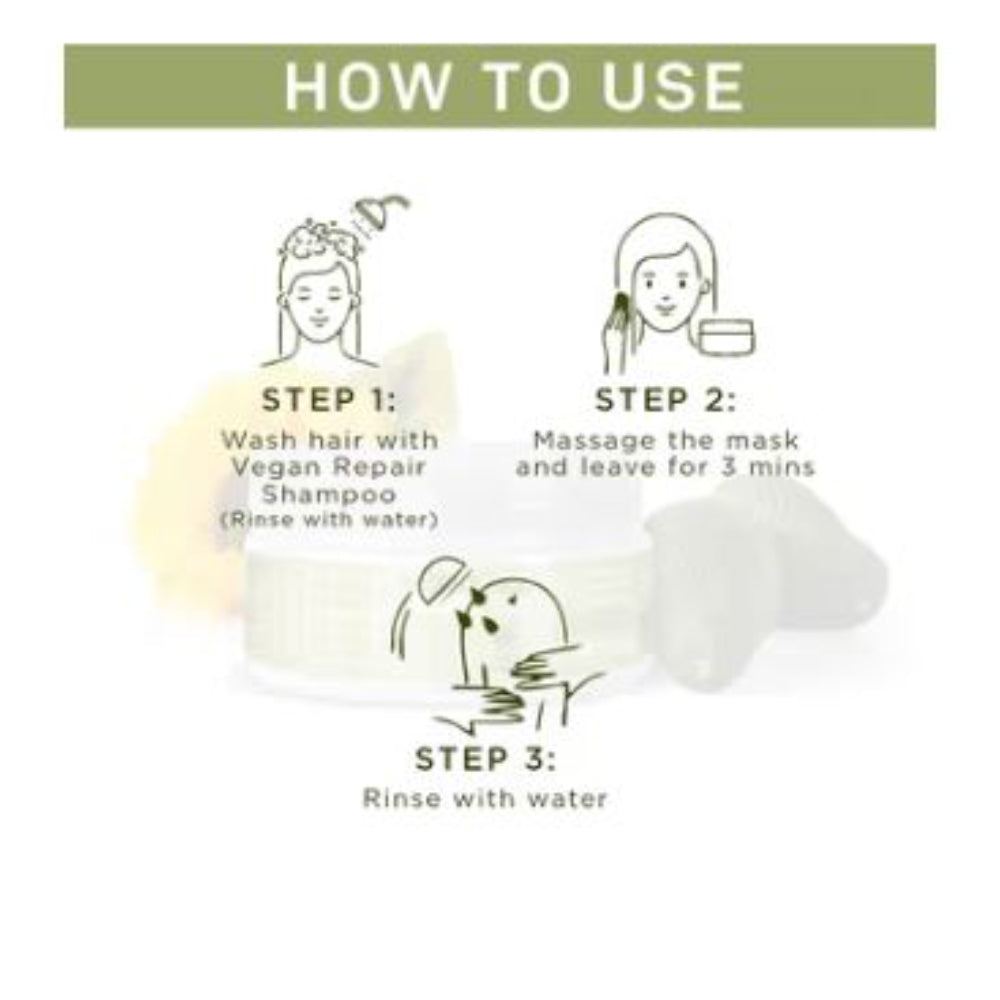 HOW TO USE

STEP 1:
Wash hair with Vegan Repair Shampoo
(Rinse with water)

STEP 2:
Massage the mask and leave for 3 mins

STEP 3:
Rinse with water