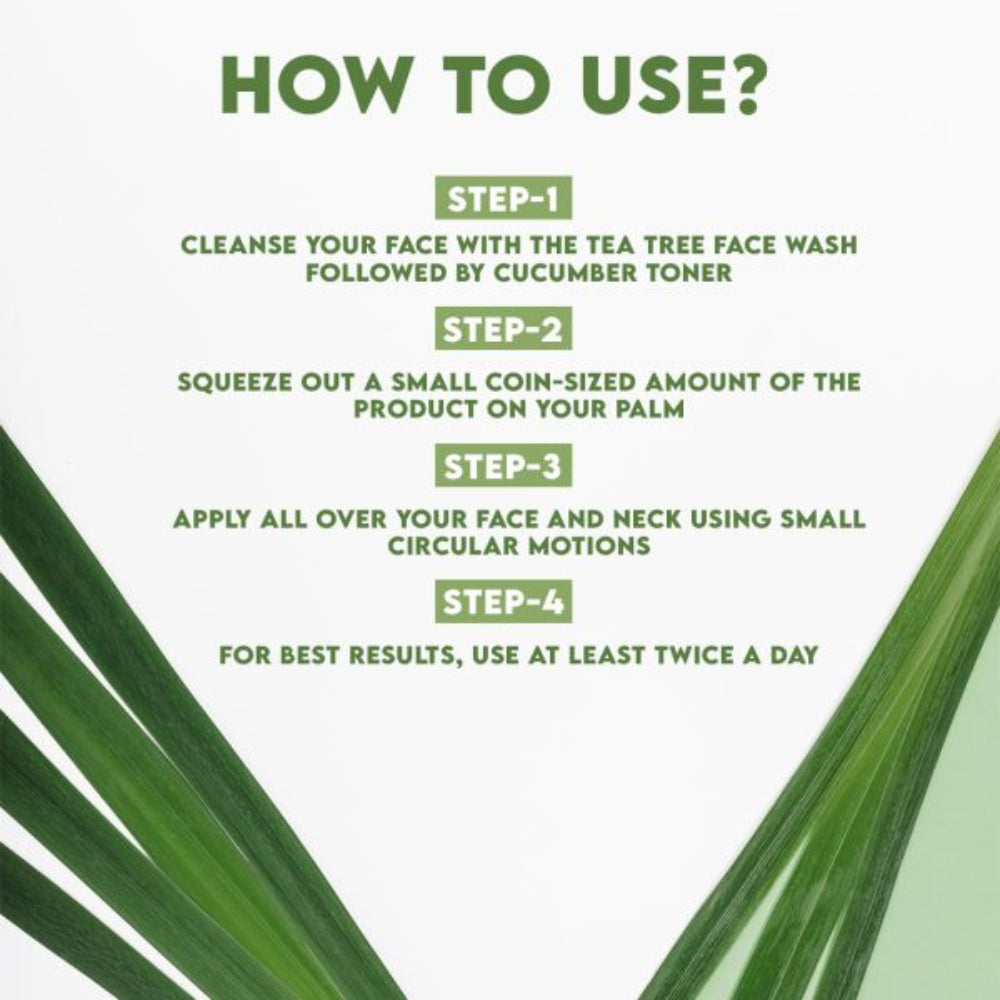 HOW TO USE?

STEP-1

CLEANSE YOUR FACE WITH THE TEA TREE FACE WASH FOLLOWED BY CUCUMBER TONER

STEP-2

SQUEEZE OUT A SMALL COIN-SIZED AMOUNT OF THE PRODUCT ON YOUR PALM

STEP-3

APPLY ALL OVER YOUR FACE AND NECK USING SMALL CIRCULAR MOTIONS

STEP-4

FOR BEST RESULTS, USE AT LEAST TWICE A DAY