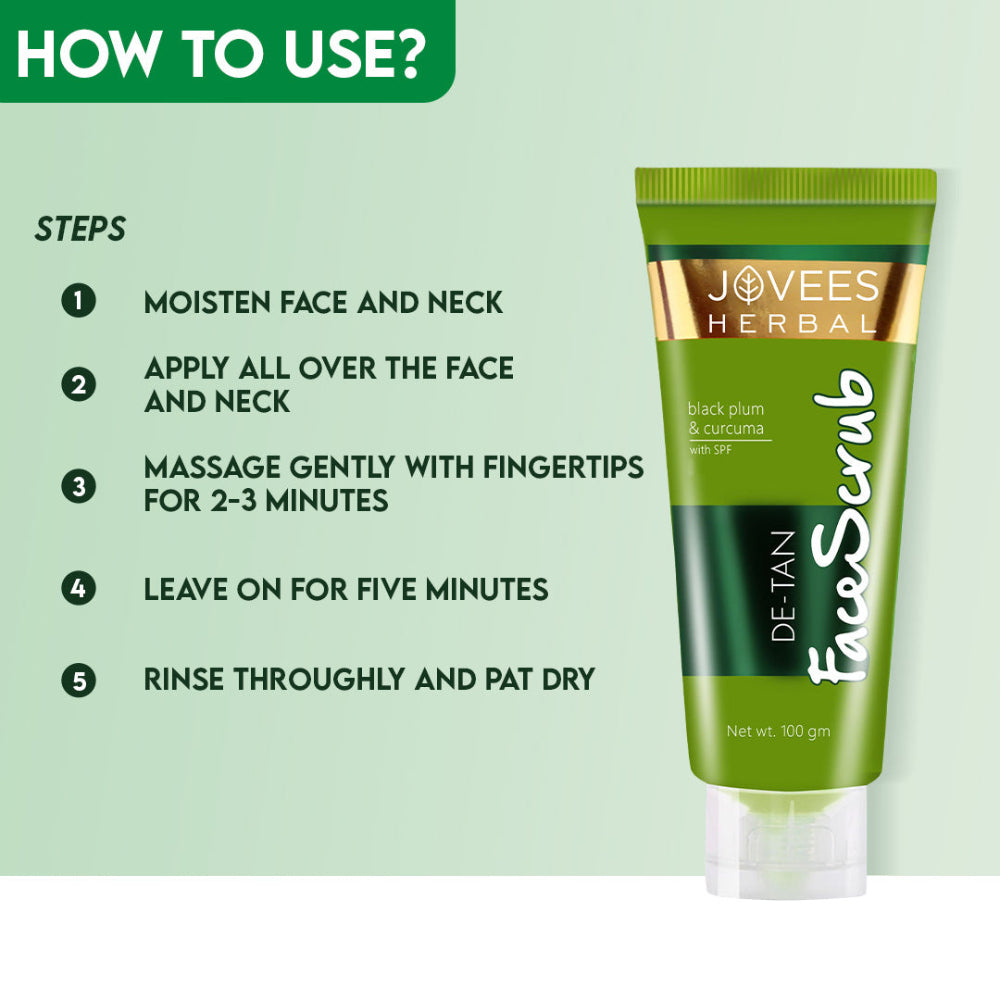 HOW TO USE?

STEPS

1 MOISTEN FACE AND NECK

2 APPLY ALL OVER THE FACE AND NECK

3 MASSAGE GENTLY WITH FINGERTIPS FOR 2-3 MINUTES

4 LEAVE ON FOR FIVE MINUTES

5 RINSE THROUGHLY AND PAT DRY

JOVEES HERBAL

black plum & curcuma
with SPF

DE-TAN
Face Scrub

Net wt. 100 gm