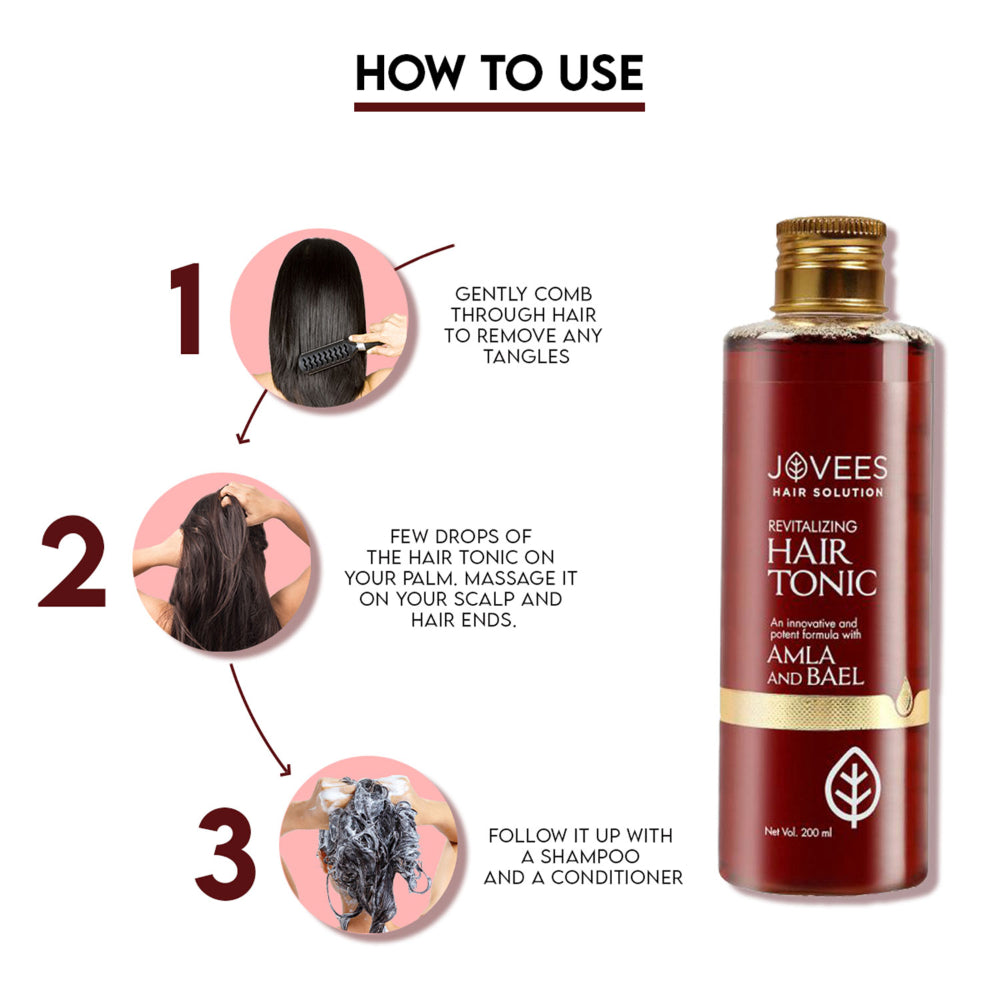 HOW TO USE

1

GENTLY COMB THROUGH HAIR TO REMOVE ANY TANGLES

2

FEW DROPS OF THE HAIR TONIC ON YOUR PALM. MASSAGE IT ON YOUR SCALP AND HAIR ENDS.

3

FOLLOW IT UP WITH A SHAMPOO AND A CONDITIONER

JOVEES
HAIR SOLUTION
REVITALIZING
HAIR TONIC
An innovative and potent formula with
AMLA AND BAEL
Net Vol. 200 ml