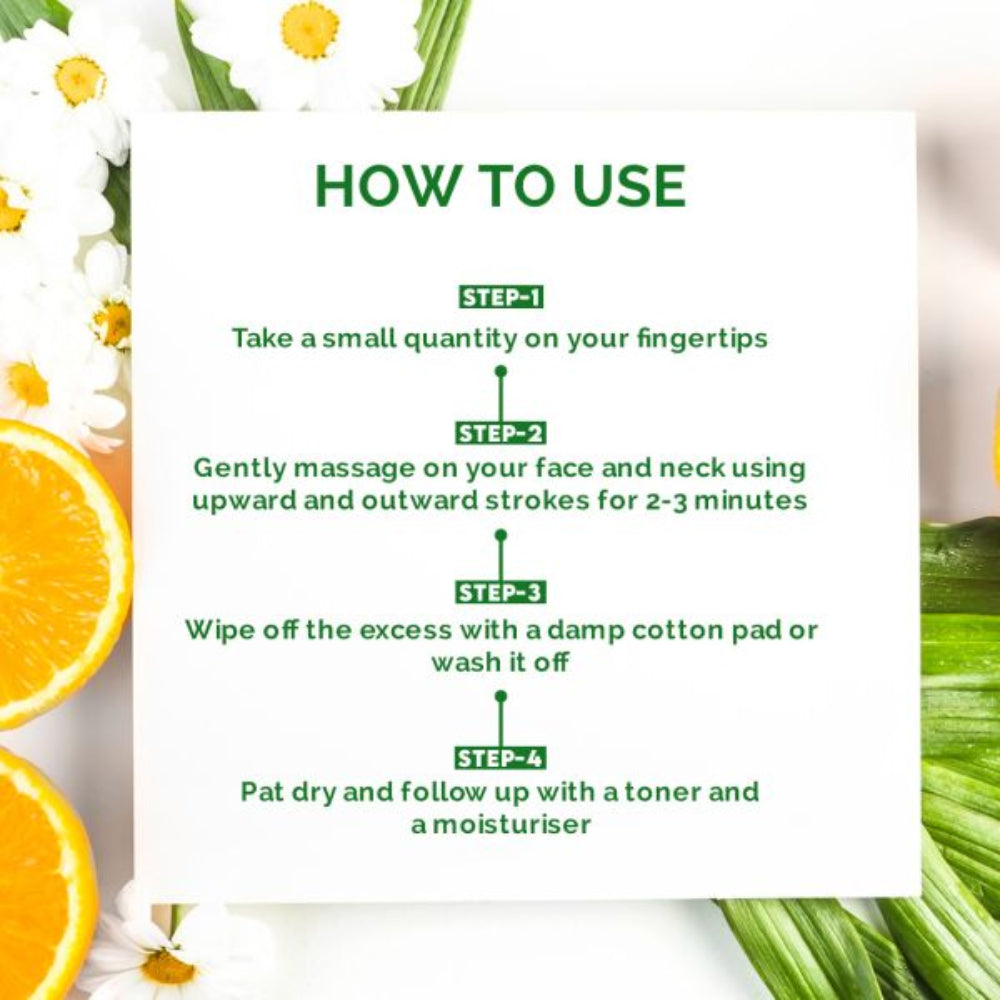 HOW TO USE

STEP-1

Take a small quantity on your fingertips

STEP-2

Gently massage on your face and neck using upward and outward strokes for 2-3 minutes

STEP-3

Wipe off the excess with a damp cotton pad or wash it off

STEP-4

Pat dry and follow up with a toner and a moisturiser