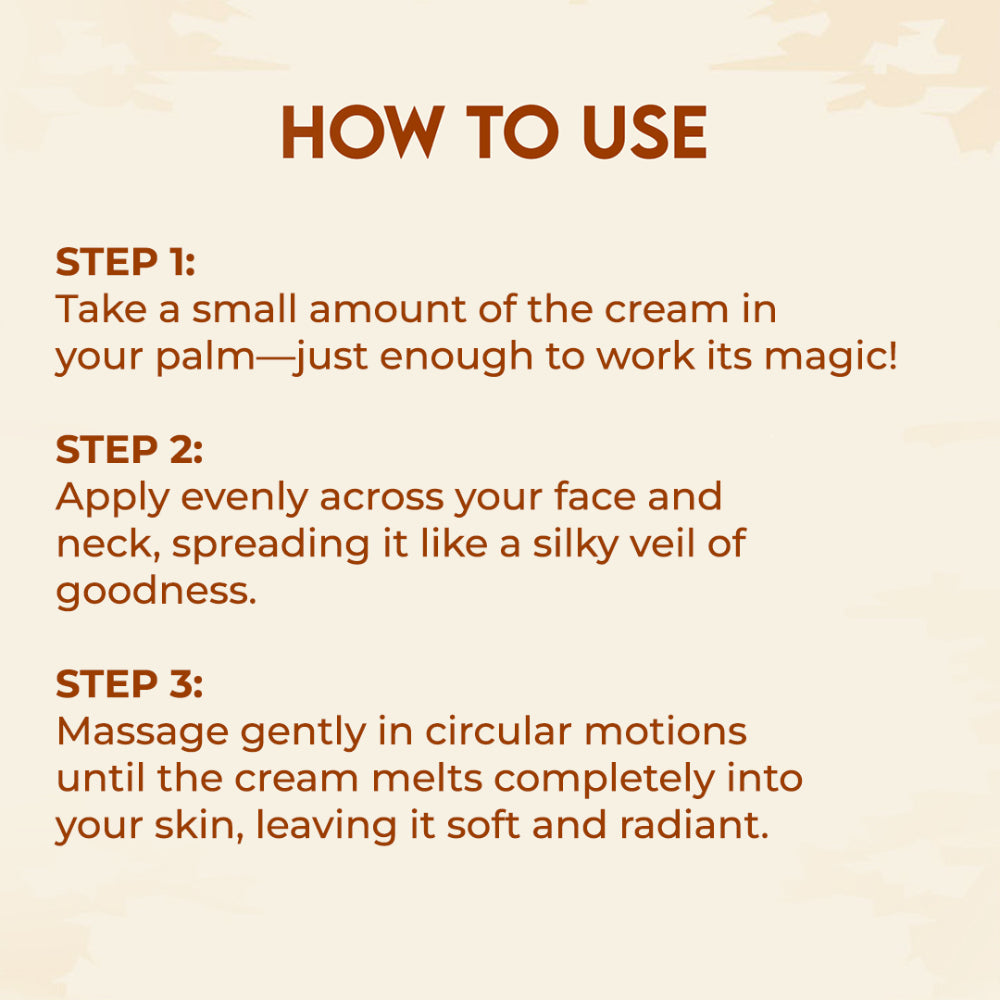 HOW TO USE

STEP 1:
Take a small amount of the cream in your palm—just enough to work its magic!

STEP 2:
Apply evenly across your face and neck, spreading it like a silky veil of goodness.

STEP 3:
Massage gently in circular motions until the cream melts completely into your skin, leaving it soft and radiant.