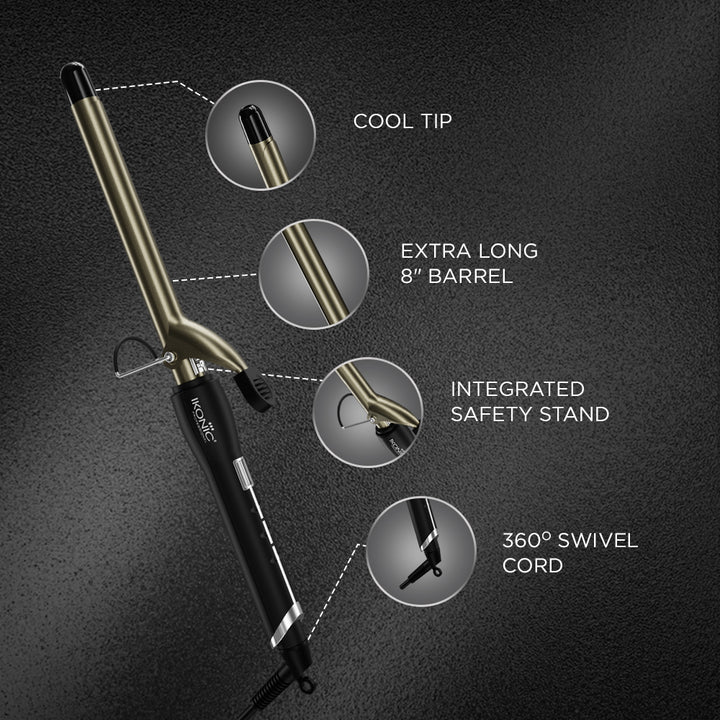 IKONIC

COOL TIP

EXTRA LONG
8" BARREL

INTEGRATED
SAFETY STAND

360° SWIVEL
CORD