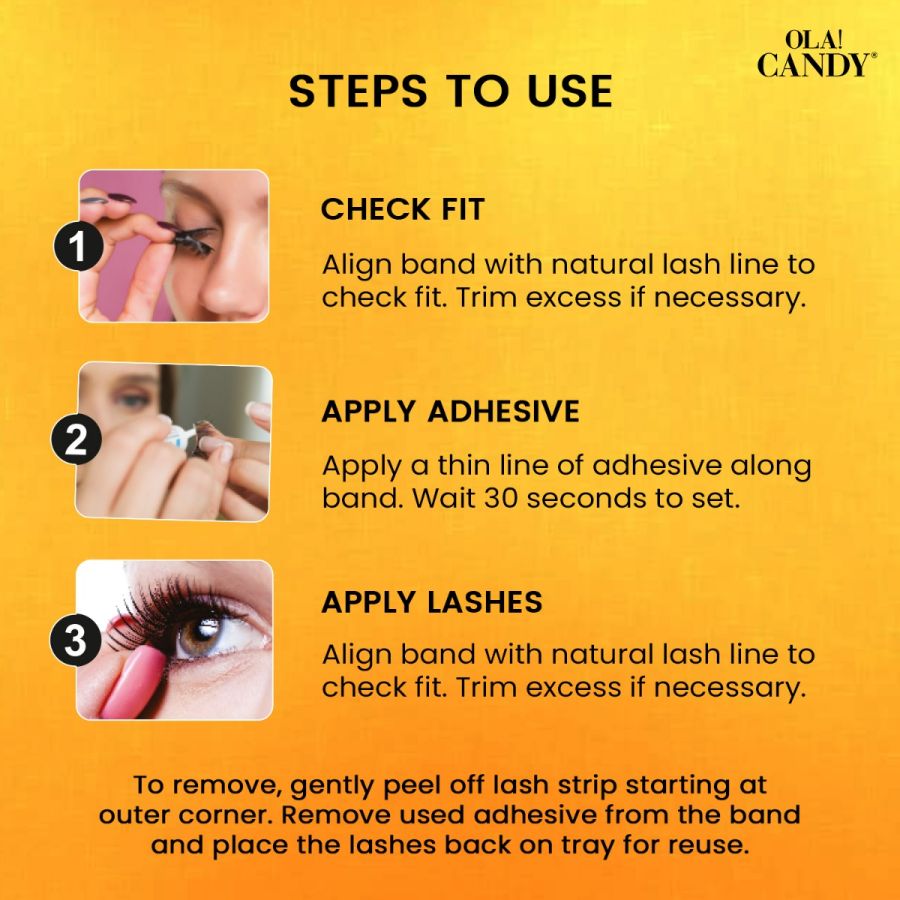 OLA!
CANDY®

STEPS TO USE

1

CHECK FIT

Align band with natural lash line to check fit. Trim excess if necessary.

2

APPLY ADHESIVE

Apply a thin line of adhesive along band. Wait 30 seconds to set.

3

APPLY LASHES

Align band with natural lash line to check fit. Trim excess if necessary.

To remove, gently peel off lash strip starting at outer corner. Remove used adhesive from the band and place the lashes back on tray for reuse.