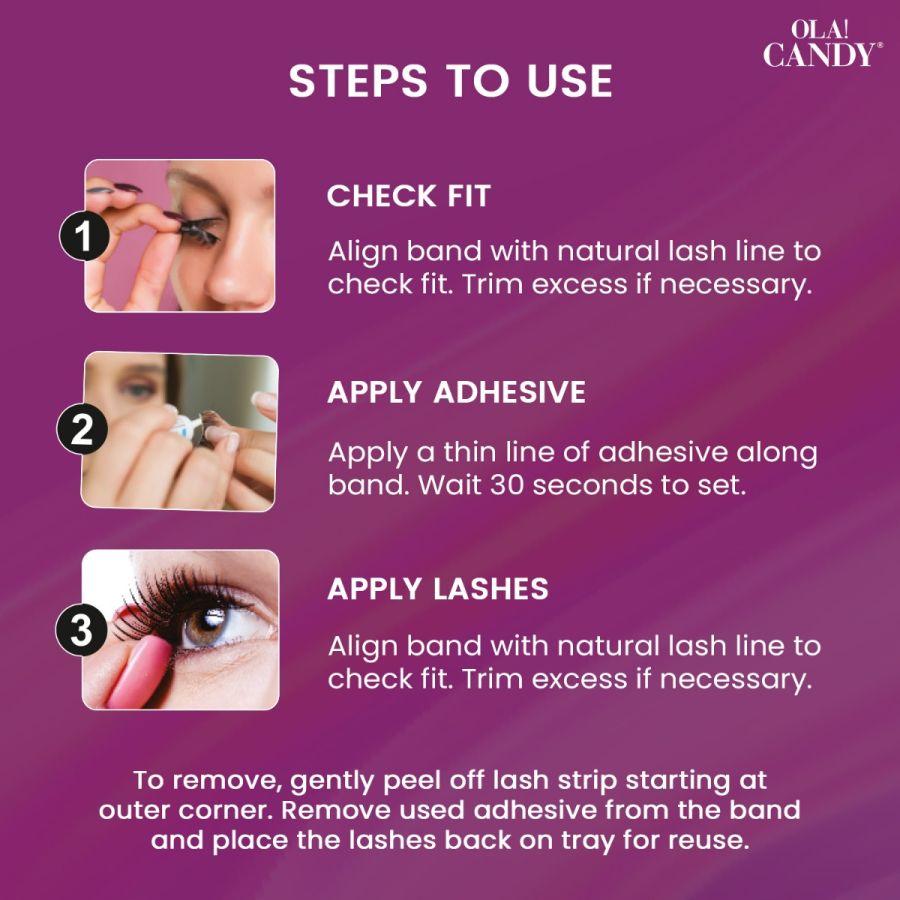 OLA!
CANDY®

STEPS TO USE

1
CHECK FIT
Align band with natural lash line to check fit. Trim excess if necessary.

2
APPLY ADHESIVE
Apply a thin line of adhesive along band. Wait 30 seconds to set.

3
APPLY LASHES
Align band with natural lash line to check fit. Trim excess if necessary.

To remove, gently peel off lash strip starting at outer corner. Remove used adhesive from the band and place the lashes back on tray for reuse.